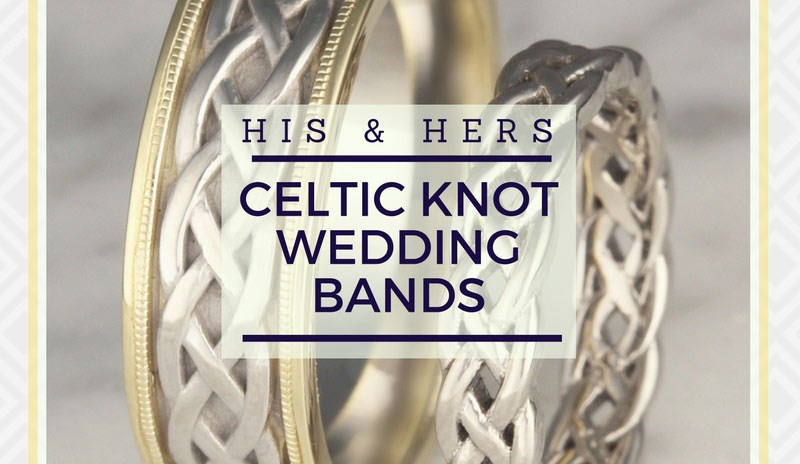 HIS & HERS

CELTIC KNOT WEDDING BANDS