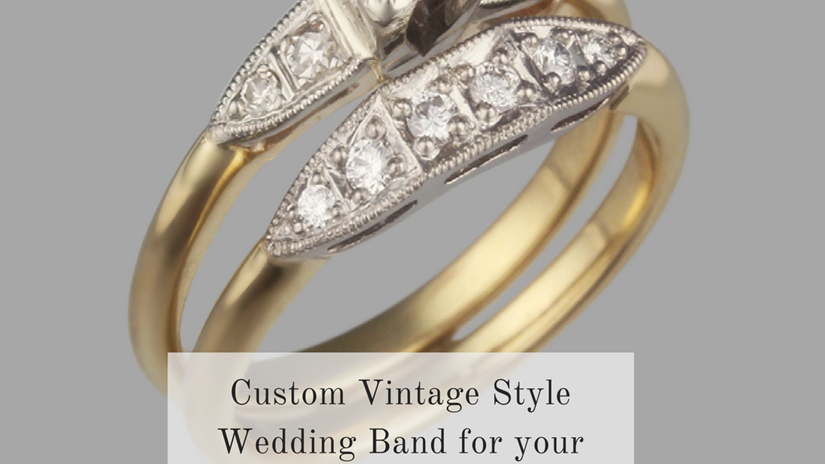 Custom Vintage Style Wedding Band for your